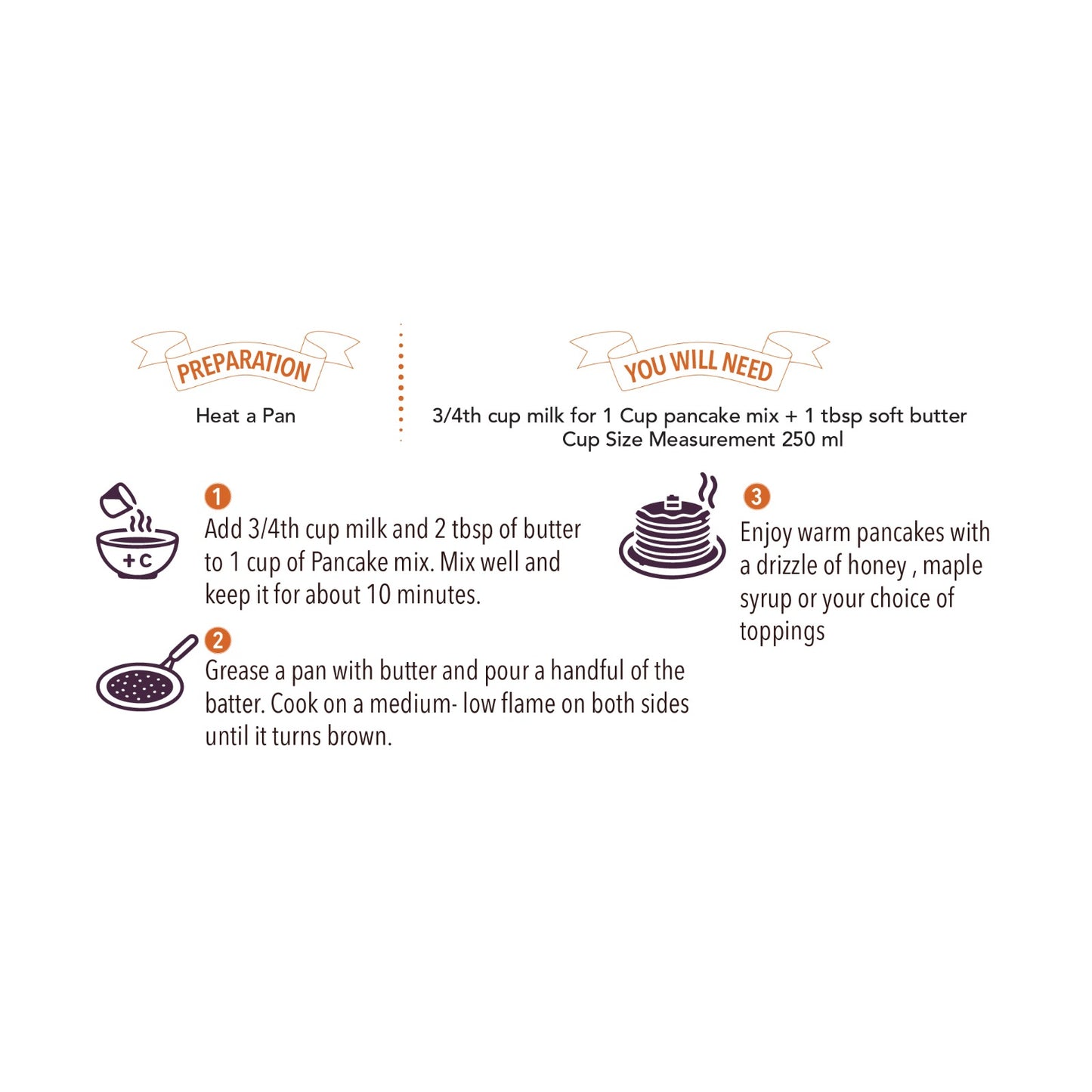 PREPARATION

Heat a Pan

YOU WILL NEED

3/4th cup milk for 1 Cup pancake mix + 1 tbsp soft butter
Cup Size Measurement 250 ml

+C

1
Add 3/4th cup milk and 2 tbsp of butter to 1 cup of Pancake mix. Mix well and keep it for about 10 minutes.

2
Grease a pan with butter and pour a handful of the batter. Cook on a medium- low flame on both sides until it turns brown.

3
Enjoy warm pancakes with a drizzle of honey , maple syrup or your choice of toppings