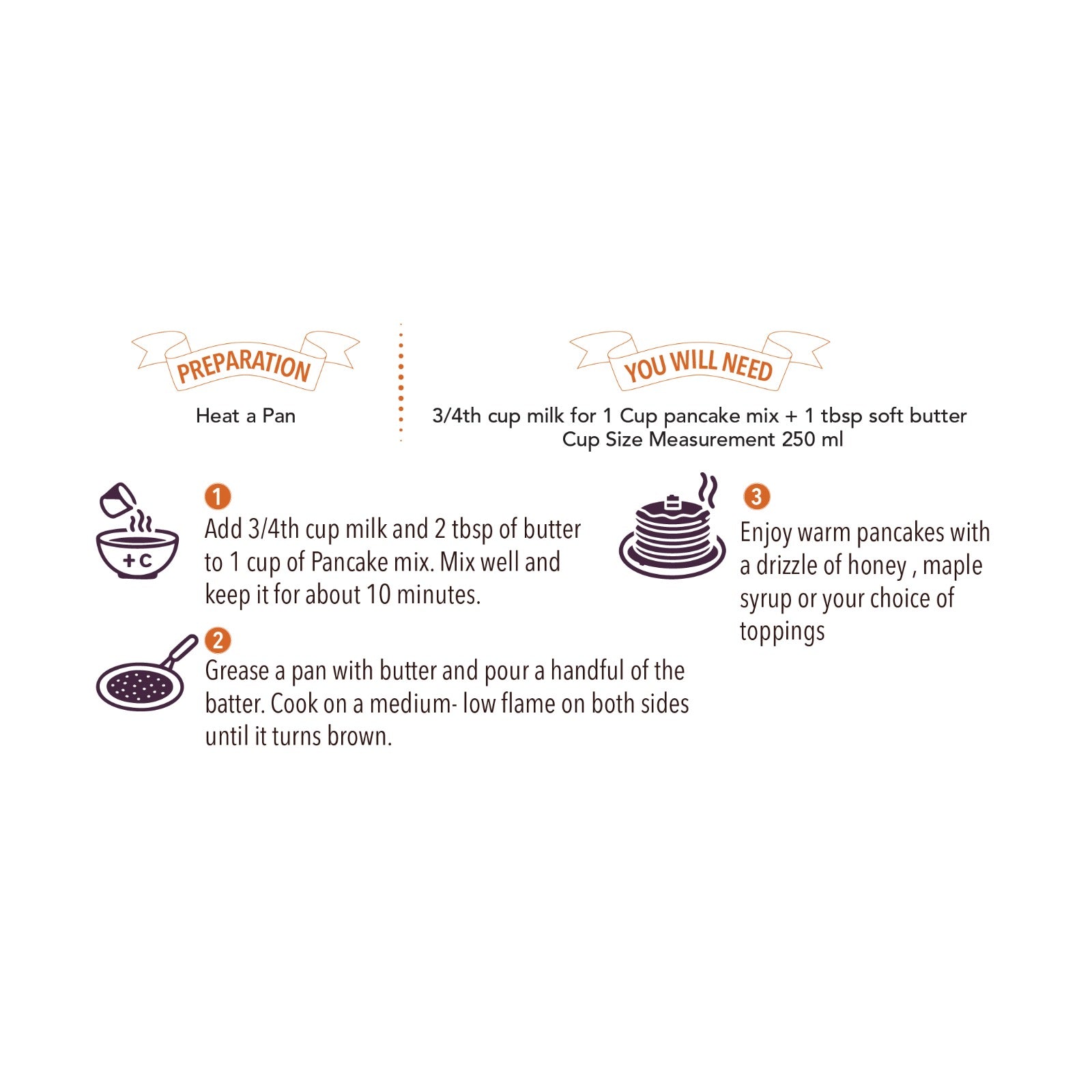 PREPARATION

Heat a Pan

YOU WILL NEED

3/4th cup milk for 1 Cup pancake mix + 1 tbsp soft butter
Cup Size Measurement 250 ml

+C

1
Add 3/4th cup milk and 2 tbsp of butter to 1 cup of Pancake mix. Mix well and keep it for about 10 minutes.

2
Grease a pan with butter and pour a handful of the batter. Cook on a medium- low flame on both sides until it turns brown.

3
Enjoy warm pancakes with a drizzle of honey , maple syrup or your choice of toppings