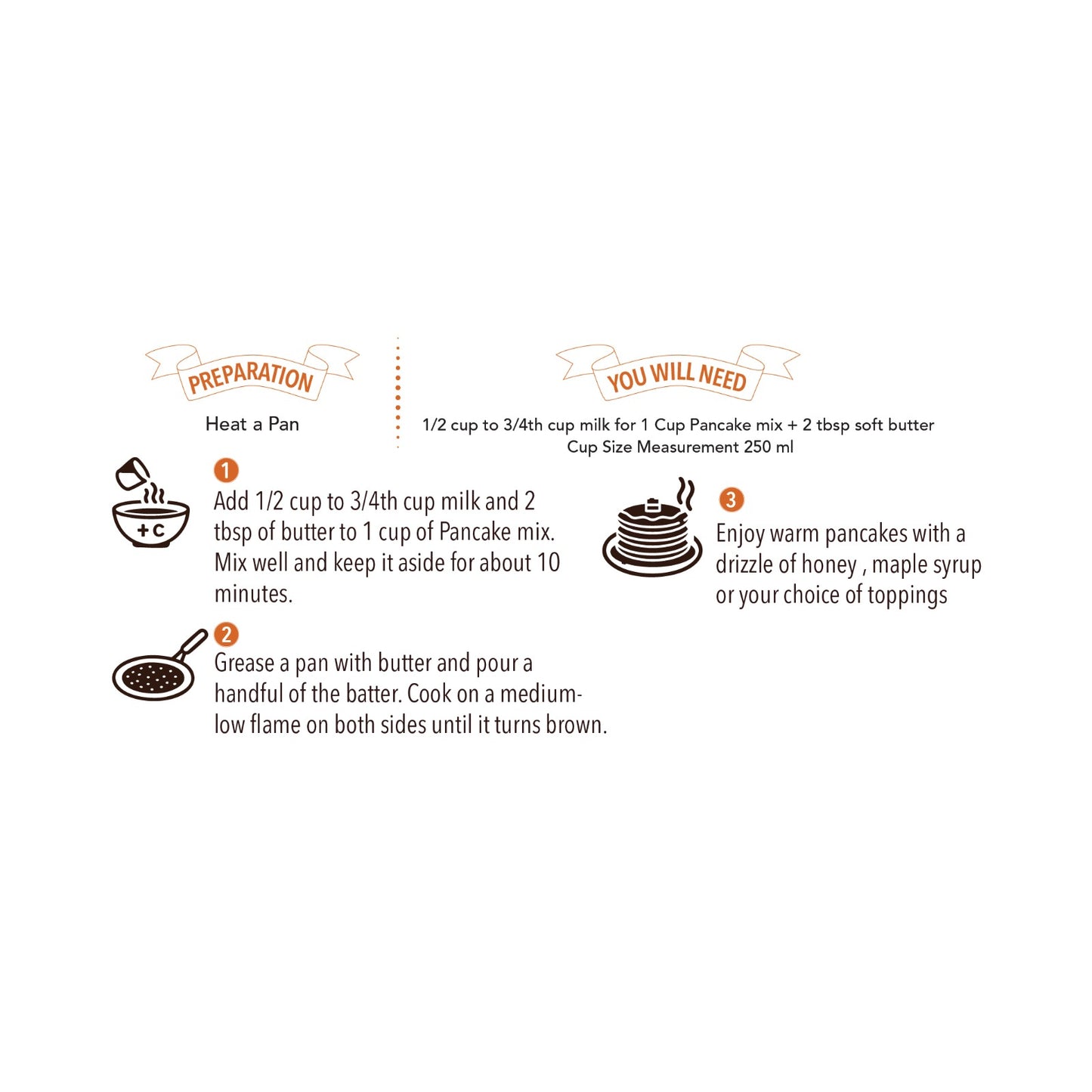 PREPARATION

Heat a Pan

YOU WILL NEED

1/2 cup to 3/4th cup milk for 1 Cup Pancake mix + 2 tbsp soft butter
Cup Size Measurement 250 ml

+C

1
Add 1/2 cup to 3/4th cup milk and 2 tbsp of butter to 1 cup of Pancake mix. Mix well and keep it aside for about 10 minutes.

2
Grease a pan with butter and pour a handful of the batter. Cook on a medium-low flame on both sides until it turns brown.

3
Enjoy warm pancakes with a drizzle of honey , maple syrup or your choice of toppings