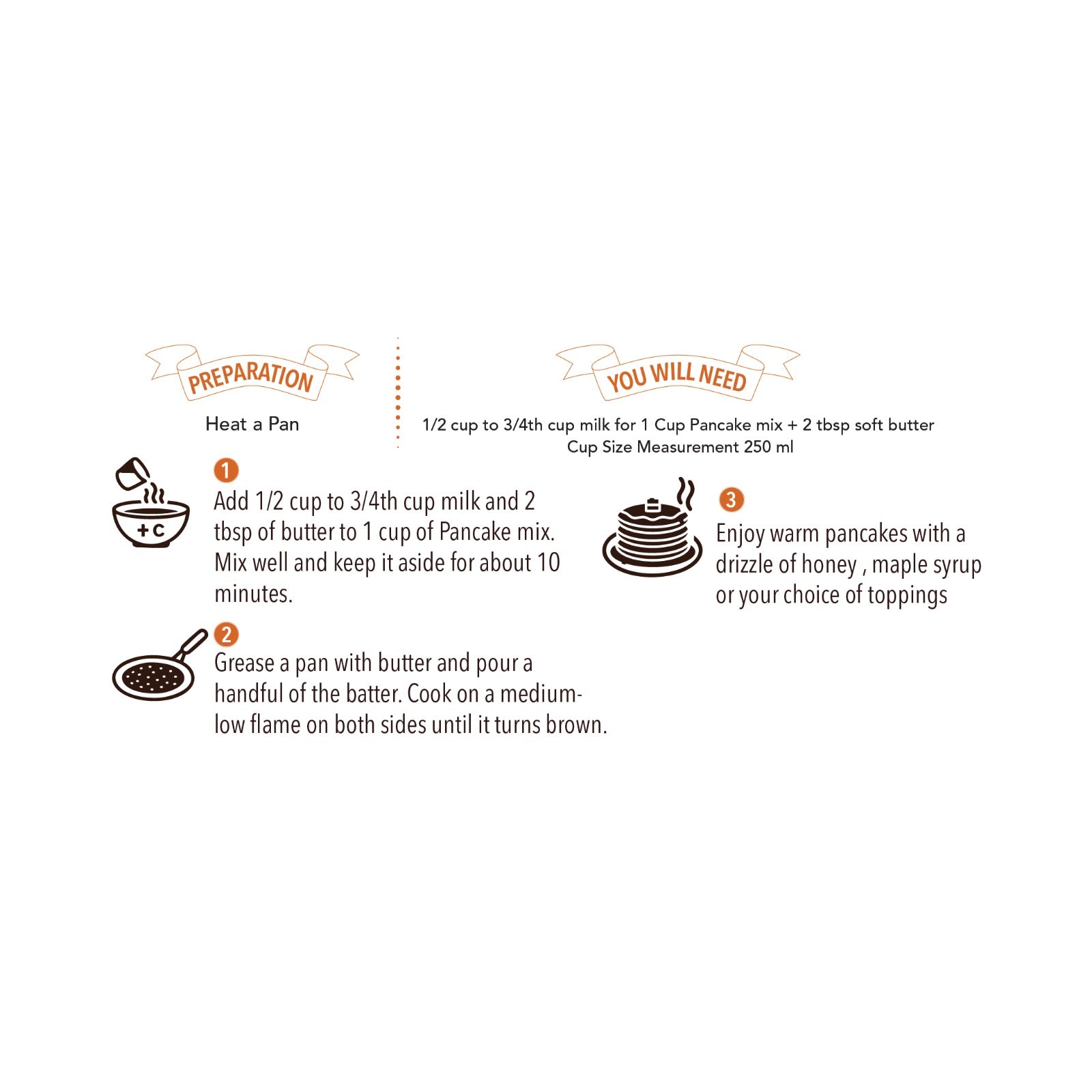 PREPARATION

Heat a Pan

YOU WILL NEED

1/2 cup to 3/4th cup milk for 1 Cup Pancake mix + 2 tbsp soft butter
Cup Size Measurement 250 ml

+C

1
Add 1/2 cup to 3/4th cup milk and 2 tbsp of butter to 1 cup of Pancake mix. Mix well and keep it aside for about 10 minutes.

2
Grease a pan with butter and pour a handful of the batter. Cook on a medium-low flame on both sides until it turns brown.

3
Enjoy warm pancakes with a drizzle of honey , maple syrup or your choice of toppings