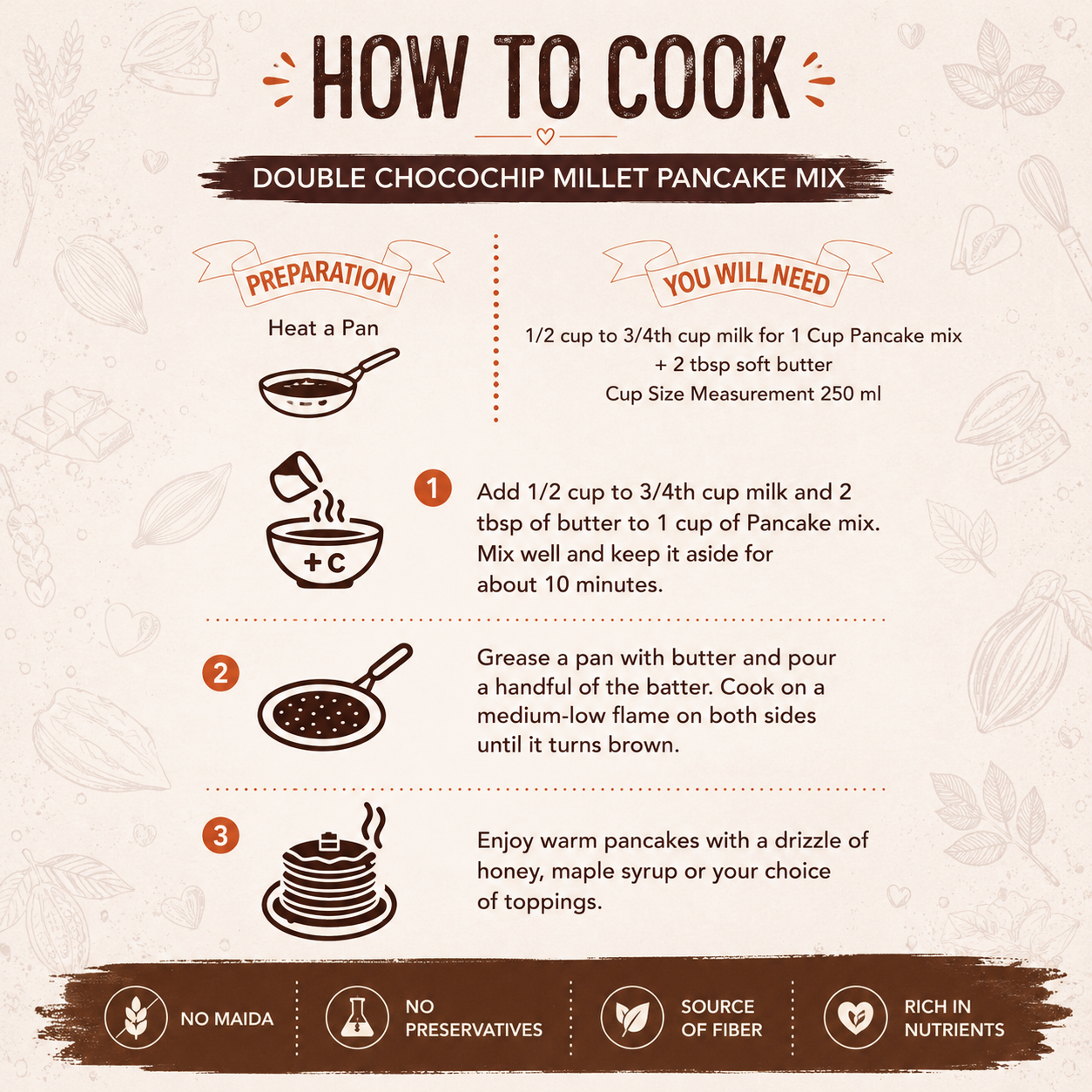 HOW TO COOK

DOUBLE CHOCOCHIP MILLET PANCAKE MIX

PREPARATION

Heat a Pan

YOU WILL NEED

1/2 cup to 3/4th cup milk for 1 Cup Pancake mix
+ 2 tbsp soft butter
Cup Size Measurement 250 ml

+C

1 Add 1/2 cup to 3/4th cup milk and 2 tbsp of butter to 1 cup of Pancake mix. Mix well and keep it aside for about 10 minutes.

2 Grease a pan with butter and pour a handful of the batter. Cook on a medium-low flame on both sides until it turns brown.

3 Enjoy warm pancakes with a drizzle of honey, maple syrup or your choice of toppings.

NO MAIDA

NO PRESERVATIVES

SOURCE OF FIBER

RICH IN NUTRIENTS